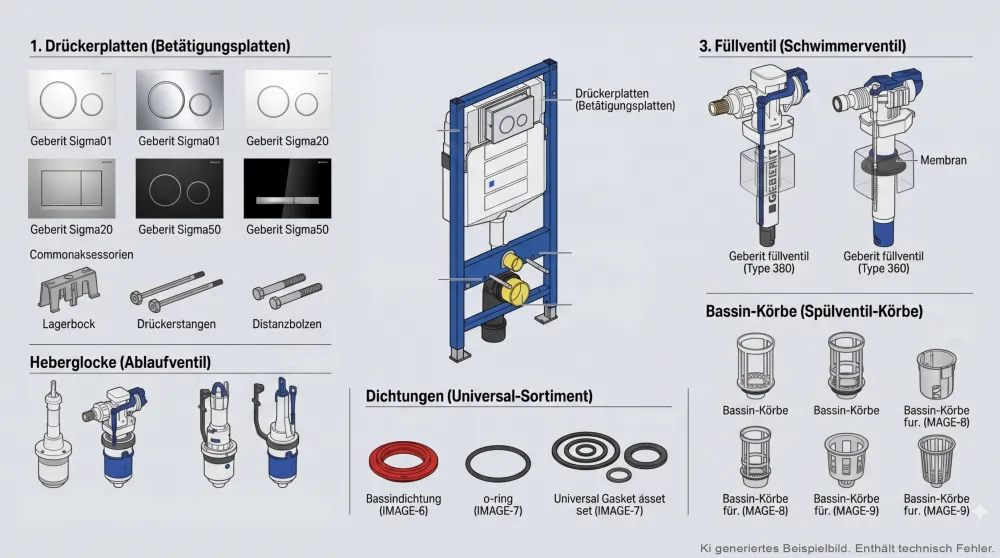 1. Drückerplatten (Betätigungsplatten)

Geberit Sigma01

Geberit Sigma01

Geberit Sigma20

Geberit Sigma20

Geberit Sigma50

Geberit Sigma50

Commonaksessorien

Lagerbock

Drückerstangen

Distanzbolzen

Heberglocke (Ablaufventil)

Drückerplatten (Betätigungsplatten)

Dichtungen (Universal-Sortiment)

Bassindichtung (IMAGE-6)

o-ring (IMAGE-7)

Universal Gasket ässet set (IMAGE-7)

3. Füllventil (Schwimmerventil)

GEBERIT

Membran

Geberit füllventil (Type 380)

Geberit füllventil (Type 360)

Bassin-Körbe (Spülventil-Körbe)

Bassin-Körbe

Bassin-Körbe

Bassin-Körbe fur. (MAGE-8)

Bassin-Körbe für. (MAGE-8)

Bassin-Körbe für. (MAGE-9)

Bassin-Körbe fur. (MAGE-9)

Ki generiertes Beispielbild. Enthält technisch Fehler.